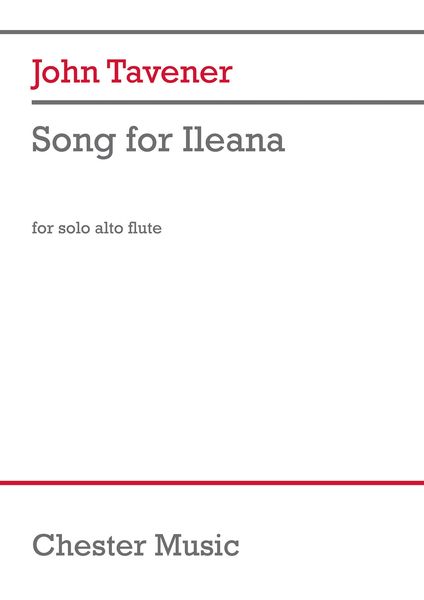 John Tavener

Song for Ileana

for solo alto flute

Chester Music